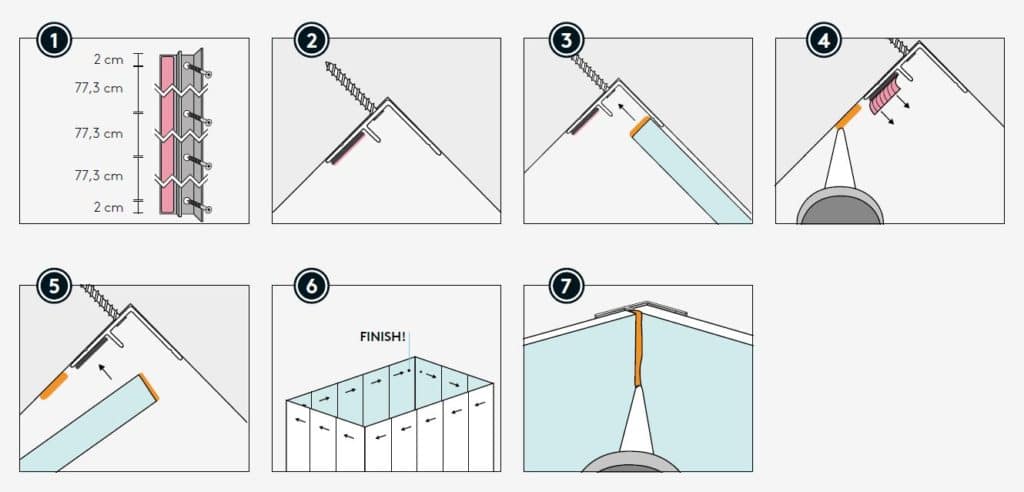 1

2 cm
77,3 cm
77,3 cm
77,3 cm
2 cm

2

3

4

5

6

FINISH!

7