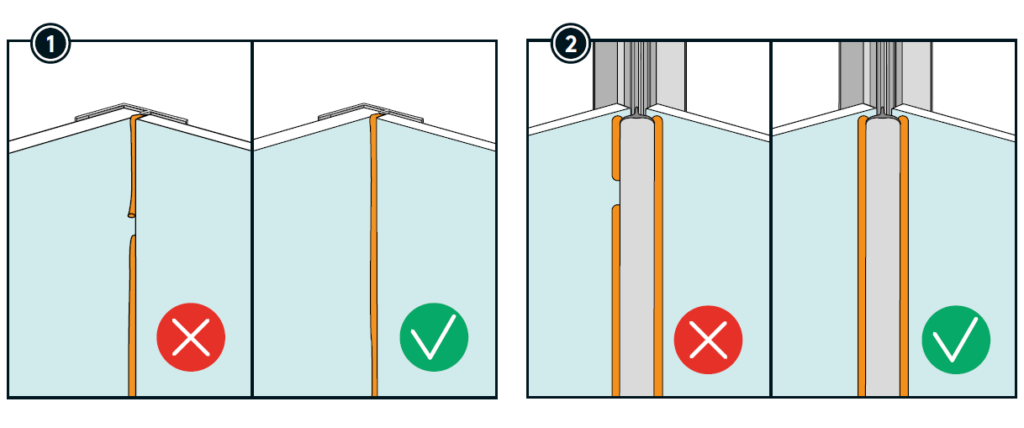 1

2